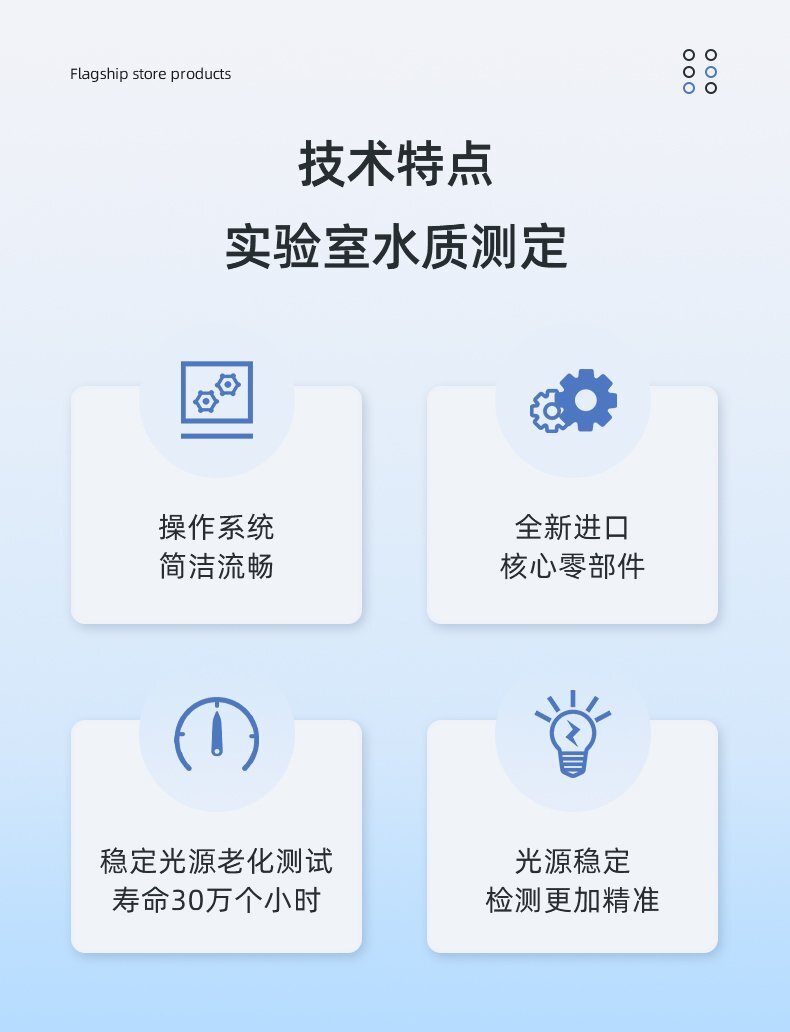 Flagship store products

技术特点

实验室水质测定

操作系统
简洁流畅

全新进口
核心零部件

稳定光源老化测试
寿命30万个小时

光源稳定
检测更加精准